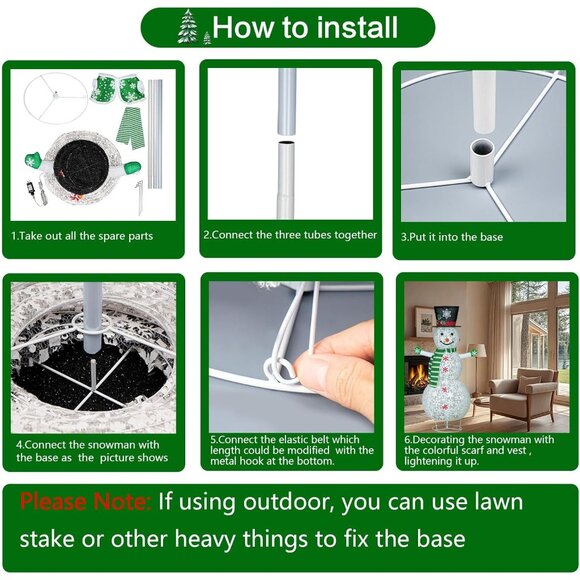 How to install

1.Take out all the spare parts

2.Connect the three tubes together

3.Put it into the base

4.Connect the snowman with the base as the picture shows

5.Connect the elastic belt which length could be modified with the metal hook at the bottom.

6.Decorating the snowman with the colorful scarf and vest , lightening it up.

Please Note: If using outdoor, you can use lawn stake or other heavy things to fix the base